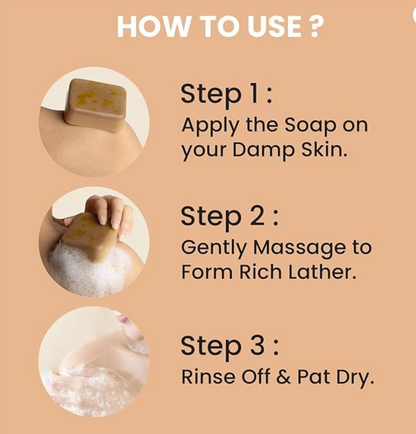 HOW TO USE ?

Step 1 :
Apply the Soap on your Damp Skin.

Step 2 :
Gently Massage to Form Rich Lather.

Step 3 :
Rinse Off & Pat Dry.