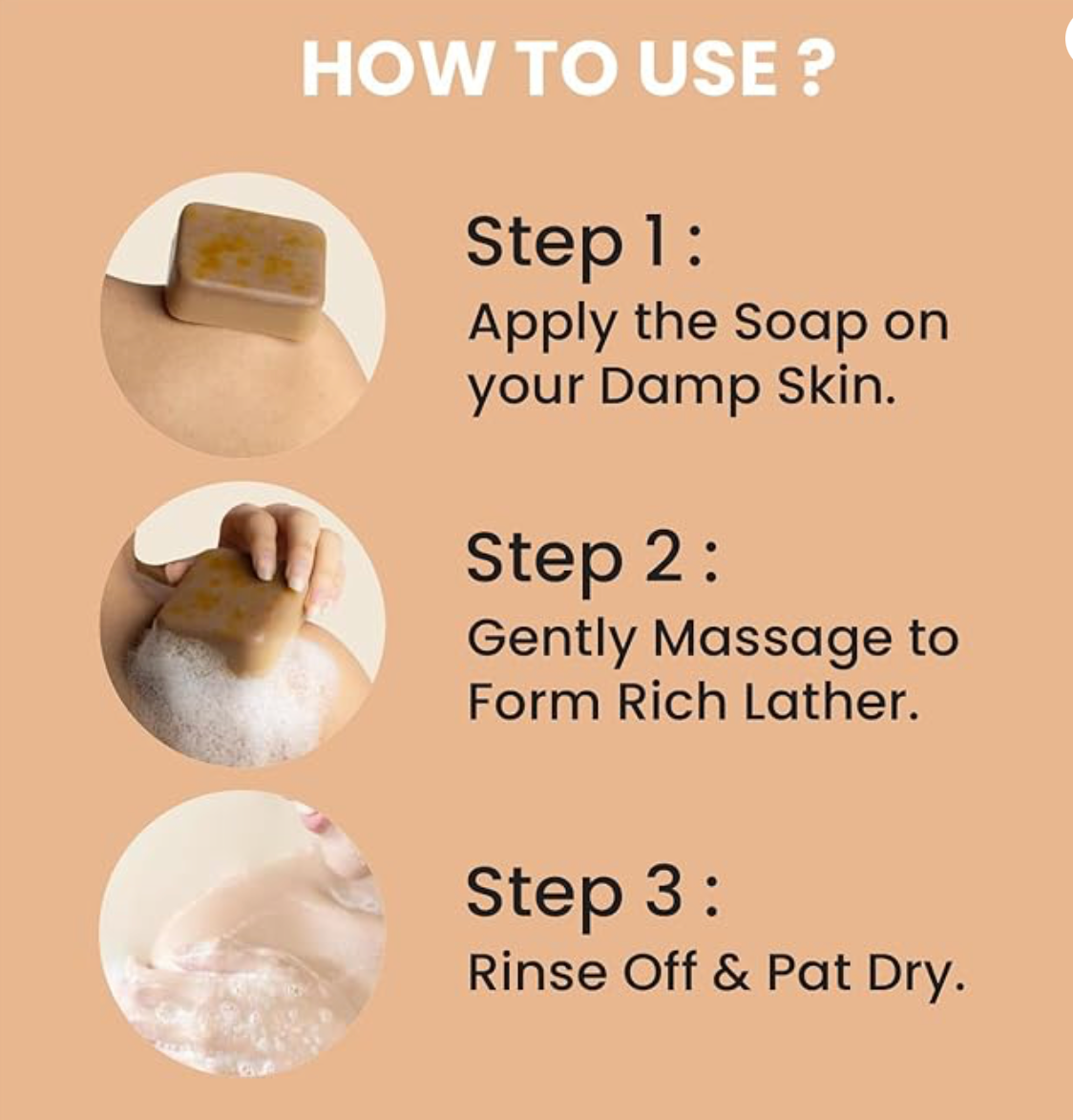 HOW TO USE ?

Step 1 :
Apply the Soap on your Damp Skin.

Step 2 :
Gently Massage to Form Rich Lather.

Step 3 :
Rinse Off & Pat Dry.